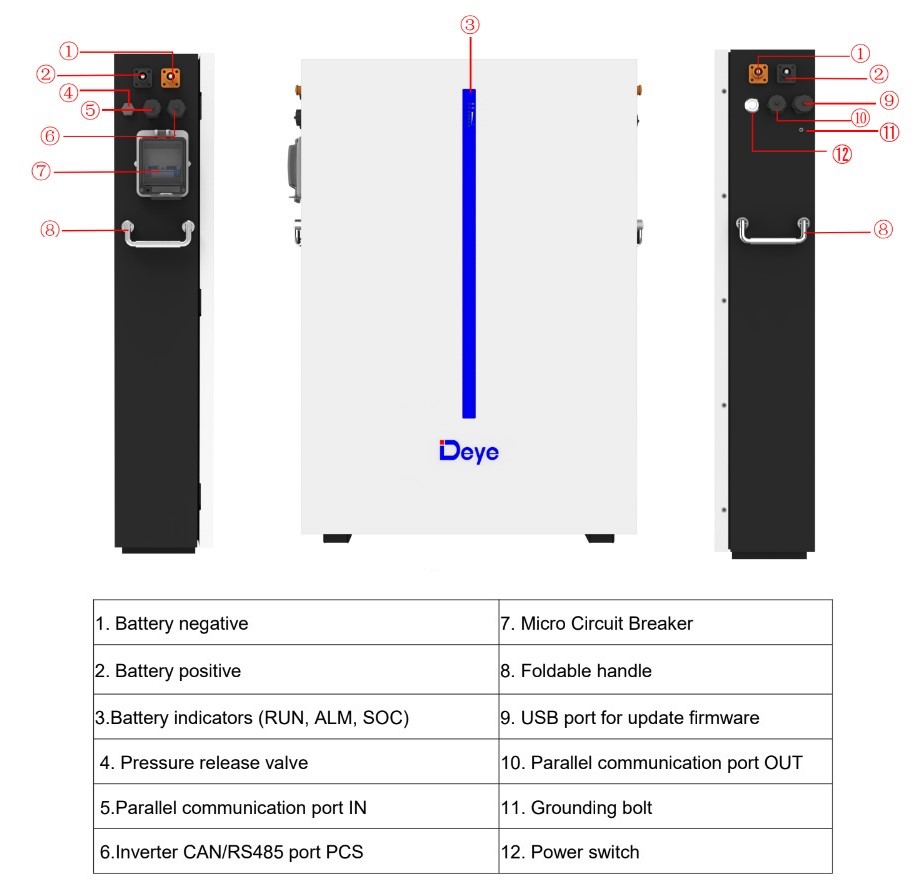 ①
②
④
⑤
⑥
⑦
⑧

③

Deye

①
②
⑨
⑩
⑪
⑫
⑧

| 1. Battery negative | 7. Micro Circuit Breaker |
|---|---|
| 2. Battery positive | 8. Foldable handle |
| 3.Battery indicators (RUN, ALM, SOC) | 9. USB port for update firmware |
| 4. Pressure release valve | 10. Parallel communication port OUT |
| 5.Parallel communication port IN | 11. Grounding bolt |
| 6.Inverter CAN/RS485 port PCS | 12. Power switch |