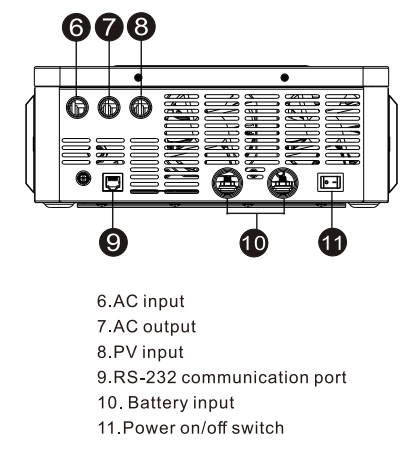 6
7
8
9
10
11

6.AC input
7.AC output
8.PV input
9.RS-232 communication port
10. Battery input
11.Power on/off switch